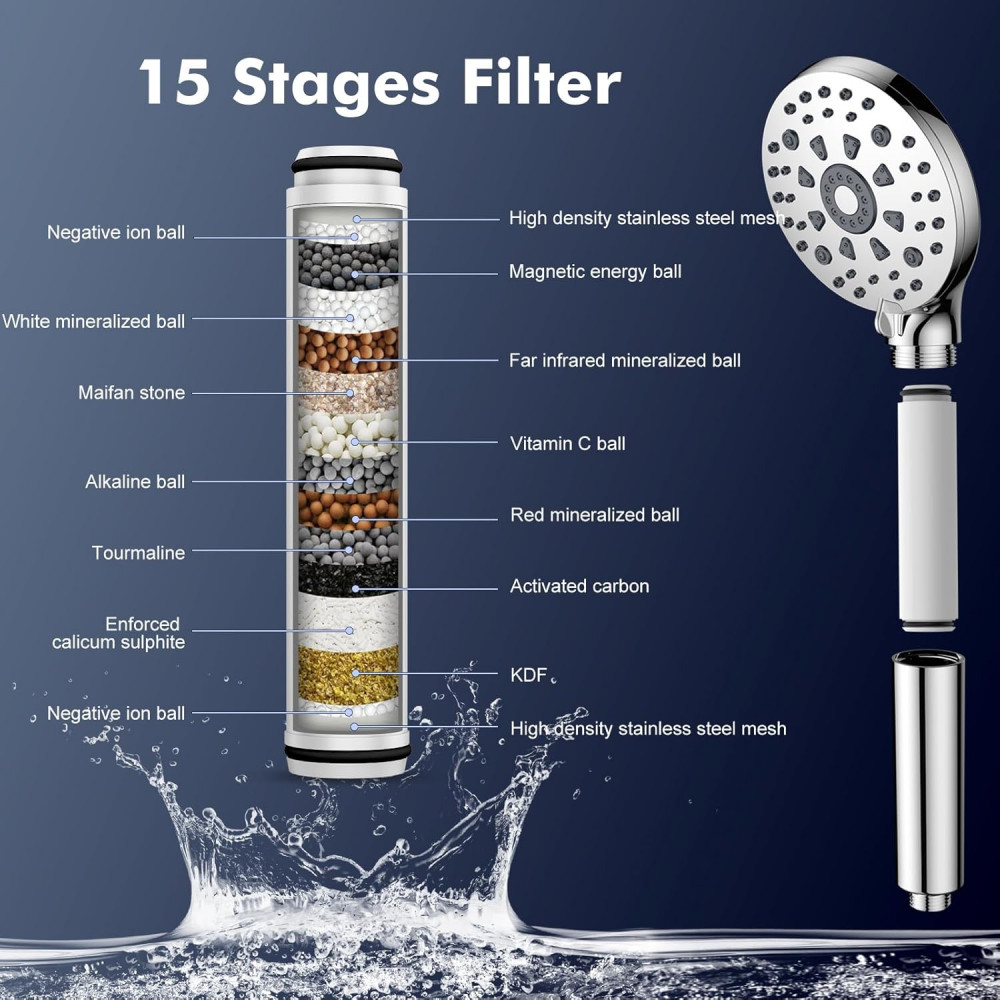 15 Stages Filter

Negative ion ball

White mineralized ball

Maifan stone

Alkaline ball

Tourmaline

Enforced calicum sulphite

Negative ion ball

High density stainless steel mesh

Magnetic energy ball

Far infrared mineralized ball

Vitamin C ball

Red mineralized ball

Activated carbon

KDF

High density stainless steel mesh