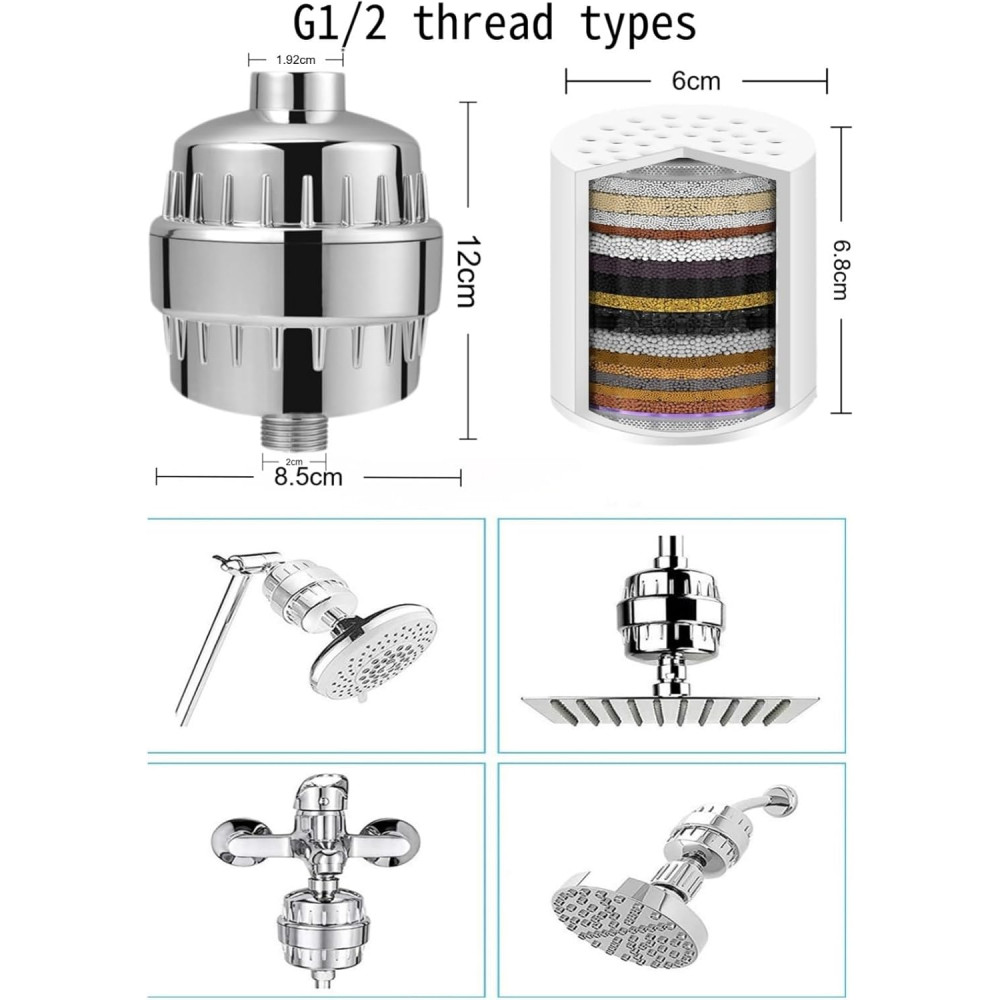 G1/2 thread types

1.92cm

12cm

2cm

8.5cm

6cm

6.8cm